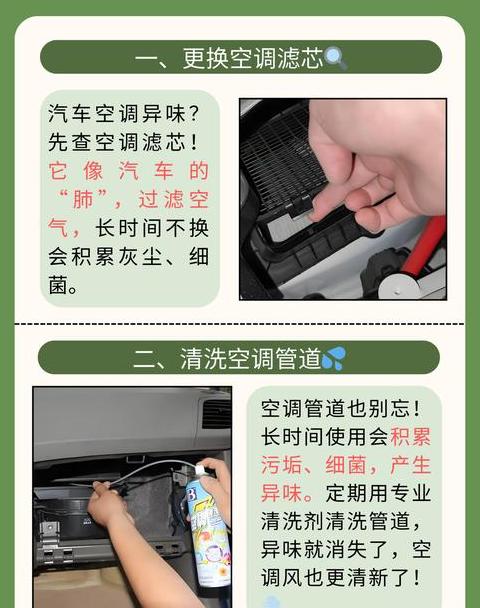 一、更换空调滤芯

汽车空调异味？先查空调滤芯！它像汽车的“肺”，过滤空气，长时间不换会积累灰尘、细菌。

二、清洗空调管道

空调管道也别忘！长时间使用会积累污垢、细菌，产生异味。定期用专业清洗剂清洗管道，异味就消失了，空调风也更清新了！